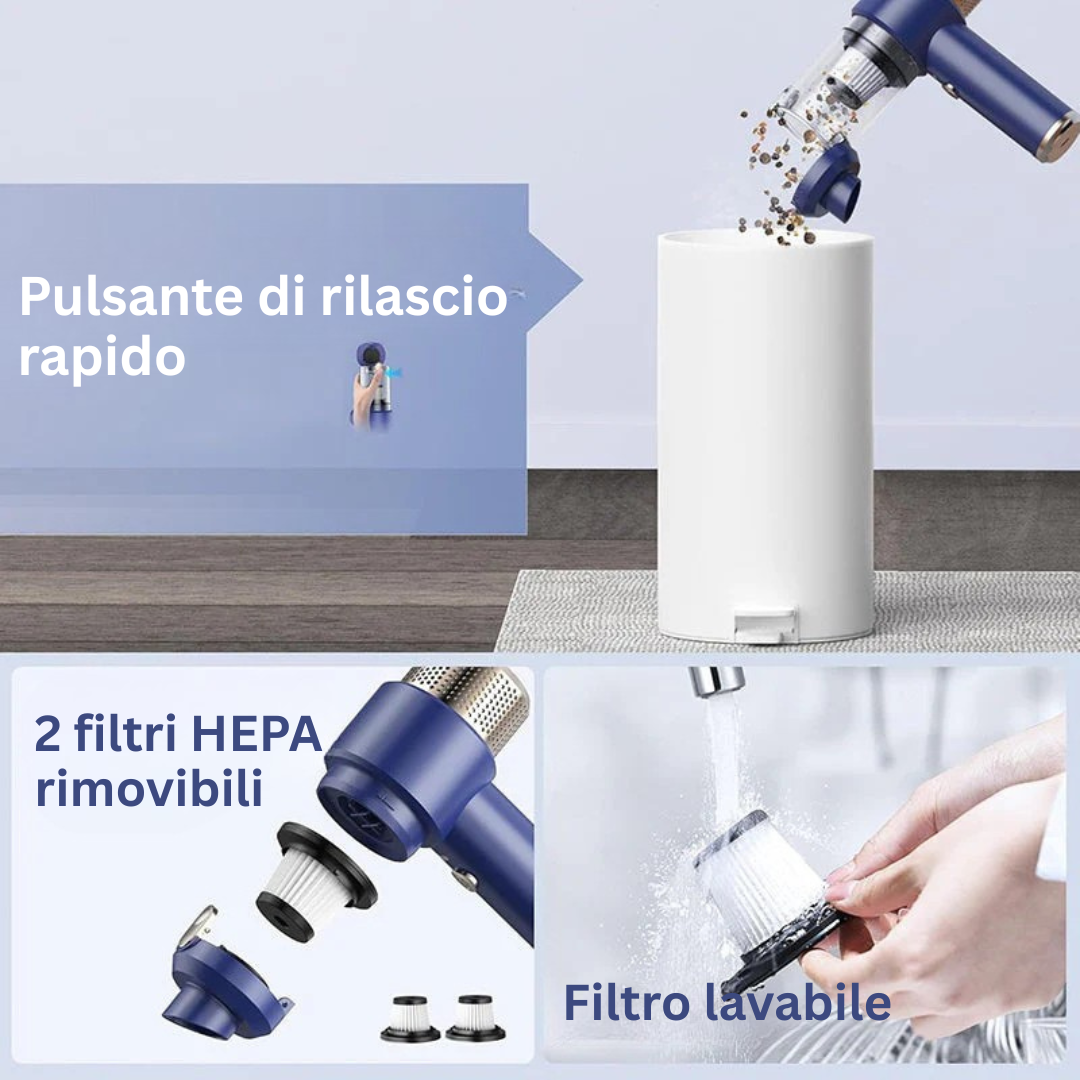 Pulsante di rilascio rapido

2 filtri HEPA rimovibili

Filtro lavabile