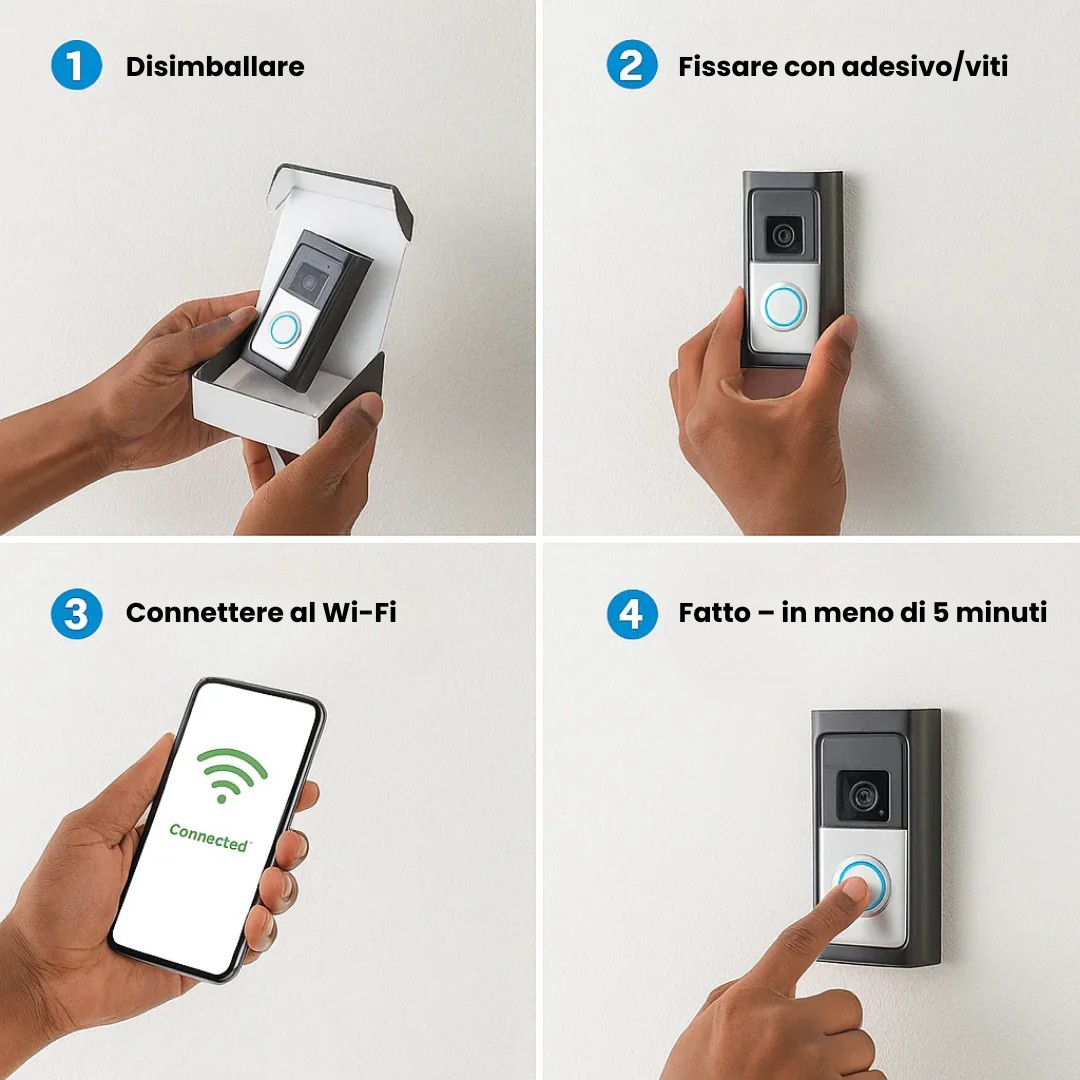 1 Disimballare

2 Fissare con adesivo/viti

3 Connettere al Wi-Fi

Connected

4 Fatto – in meno di 5 minuti