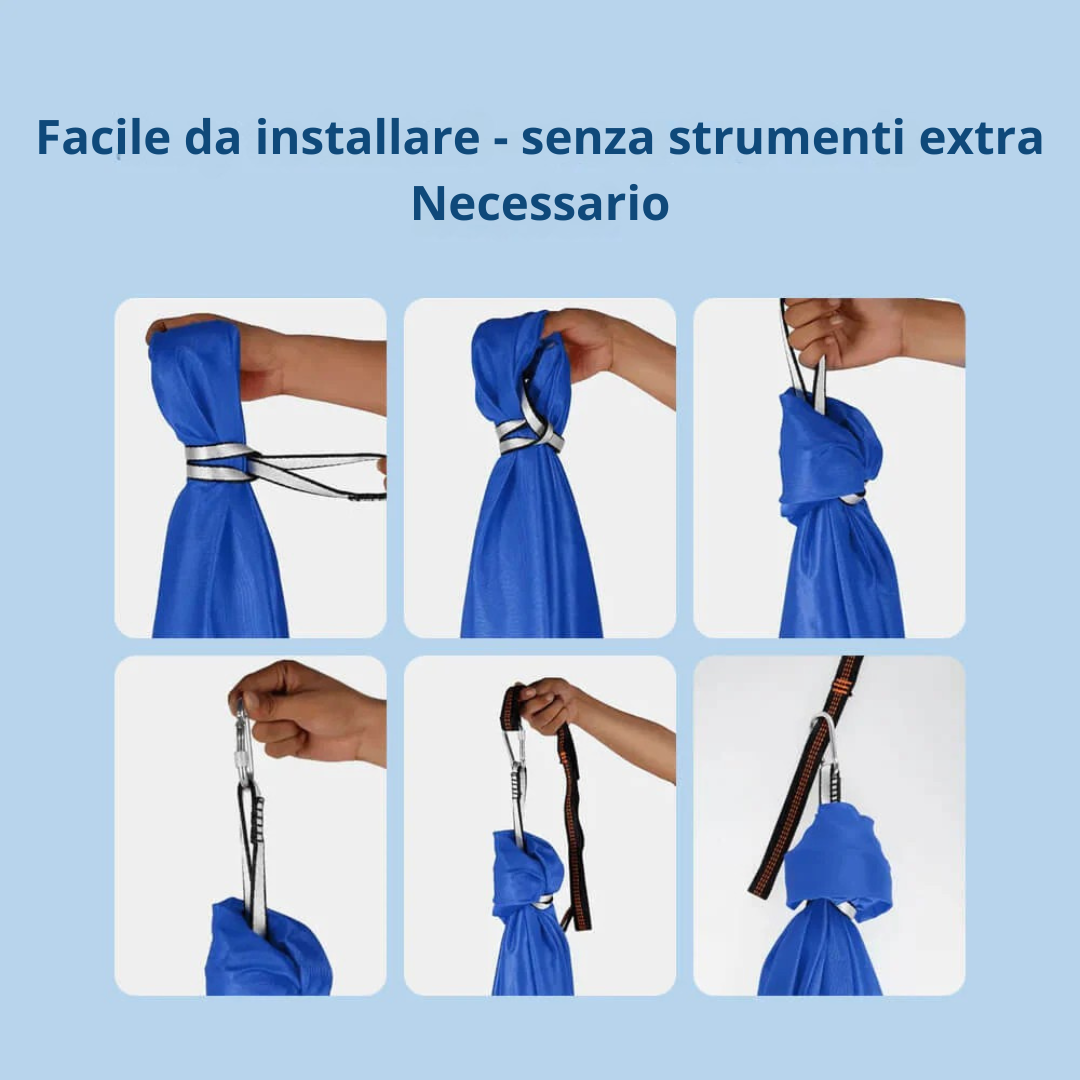 Facile da installare - senza strumenti extra Necessario